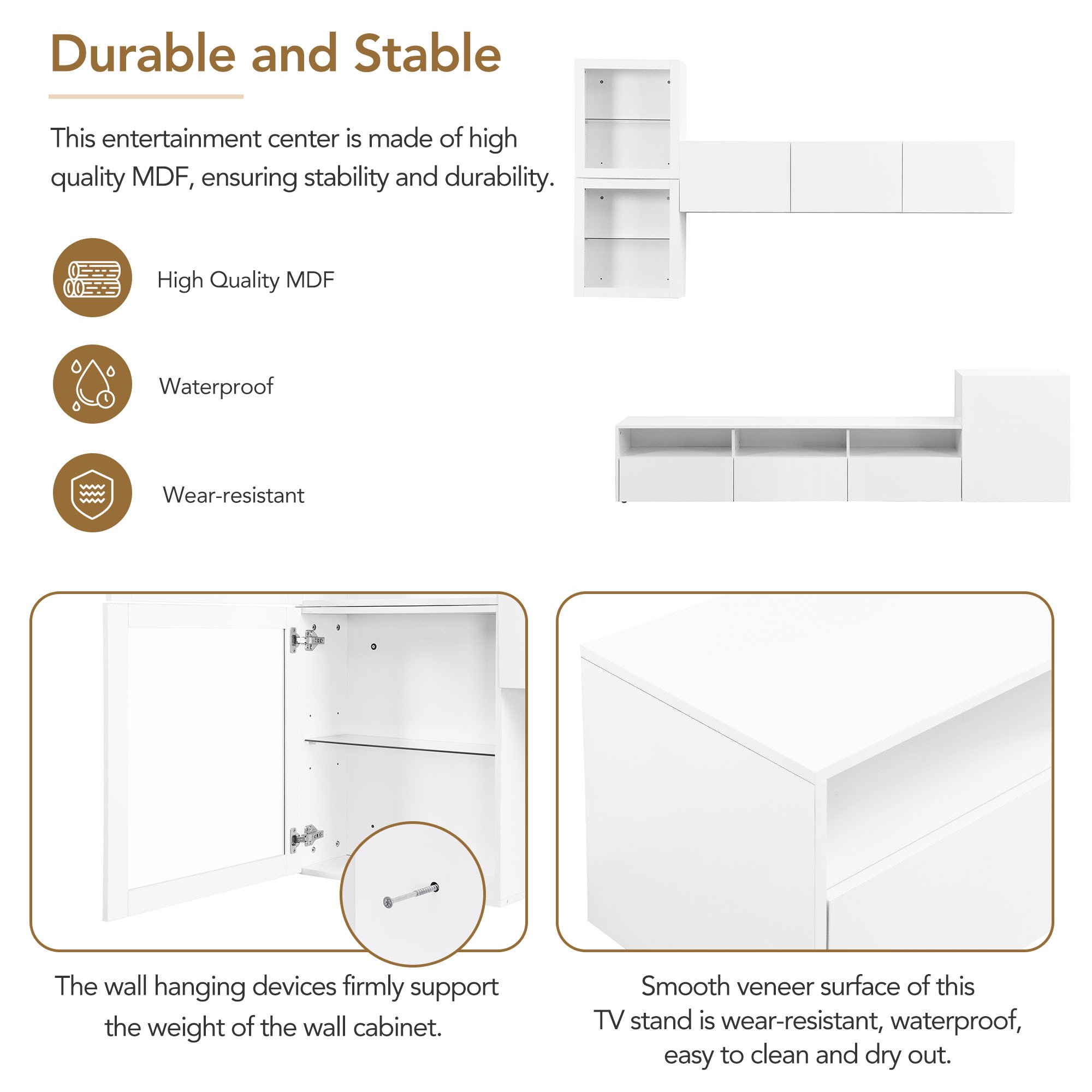 Durable and Stable

This entertainment center is made of high quality MDF, ensuring stability and durability.

High Quality MDF

Waterproof

Wear-resistant

The wall hanging devices firmly support the weight of the wall cabinet.

Smooth veneer surface of this TV stand is wear-resistant, waterproof, easy to clean and dry out.