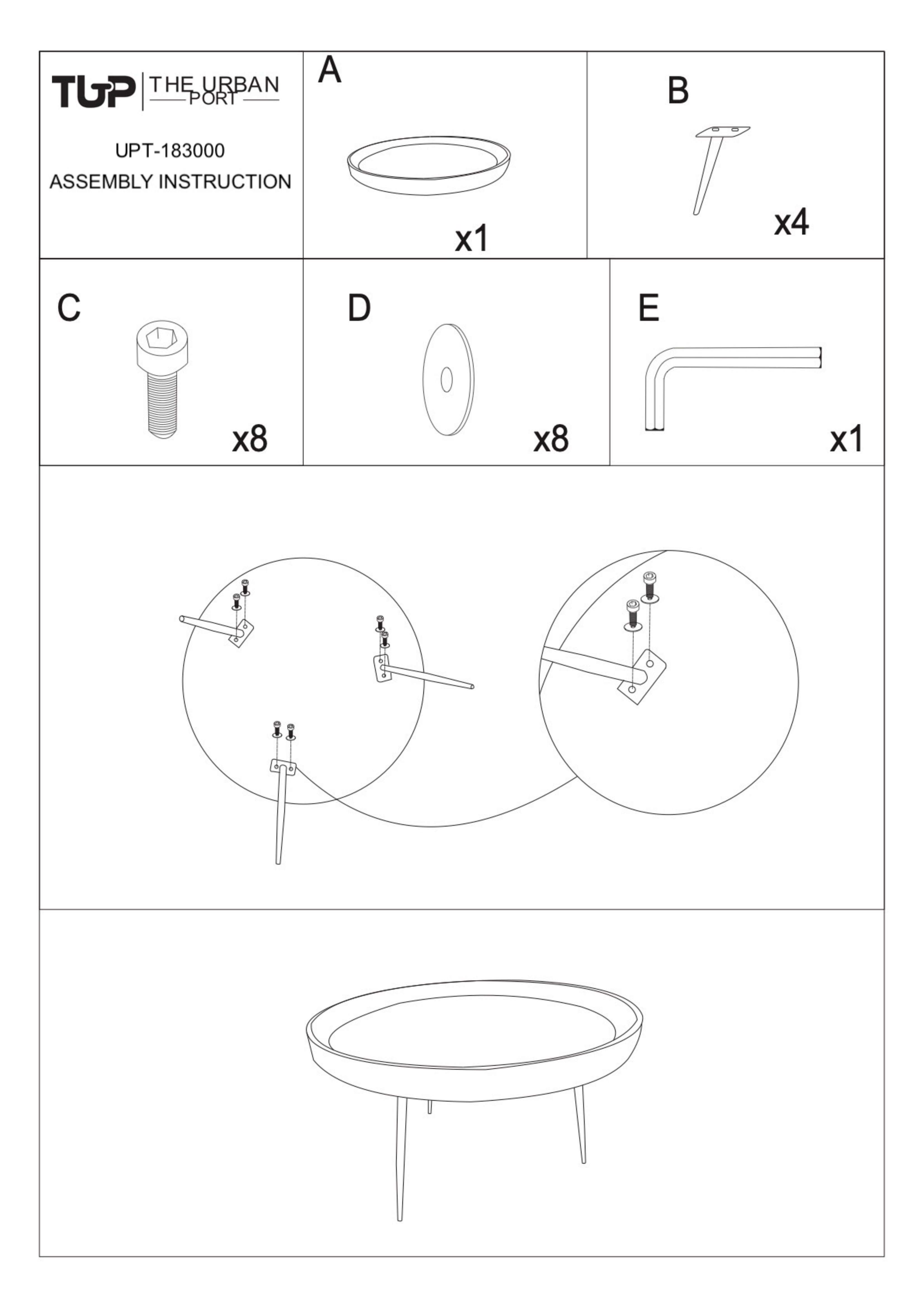 TUP THE URBAN PORT

UPT-183000
ASSEMBLY INSTRUCTION

A
x1

B
x4

C
x8

D
x8

E
x1