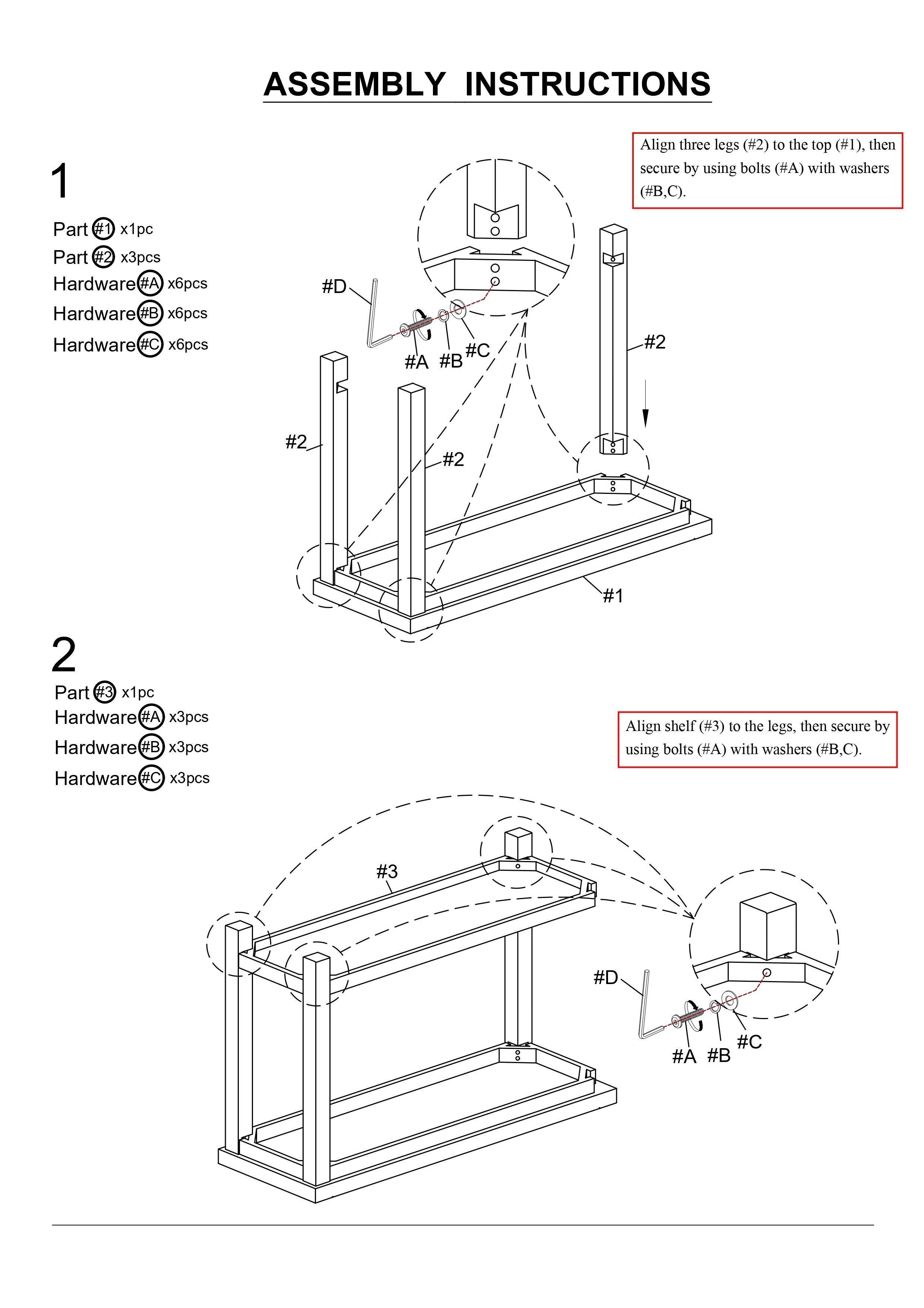 ASSEMBLY INSTRUCTIONS

1

Part #1 x1pc
Part #2 x3pcs
Hardware #A x6pcs
Hardware #B x6pcs
Hardware #C x6pcs

Align three legs (#2) to the top (#1), then secure by using bolts (#A) with washers (#B,C).

#D
#A #B #C
#2
#2
#2
#1

2

Part #3 x1pc
Hardware #A x3pcs
Hardware #B x3pcs
Hardware #C x3pcs

Align shelf (#3) to the legs, then secure by using bolts (#A) with washers (#B,C).

#3
#D
#A #B #C