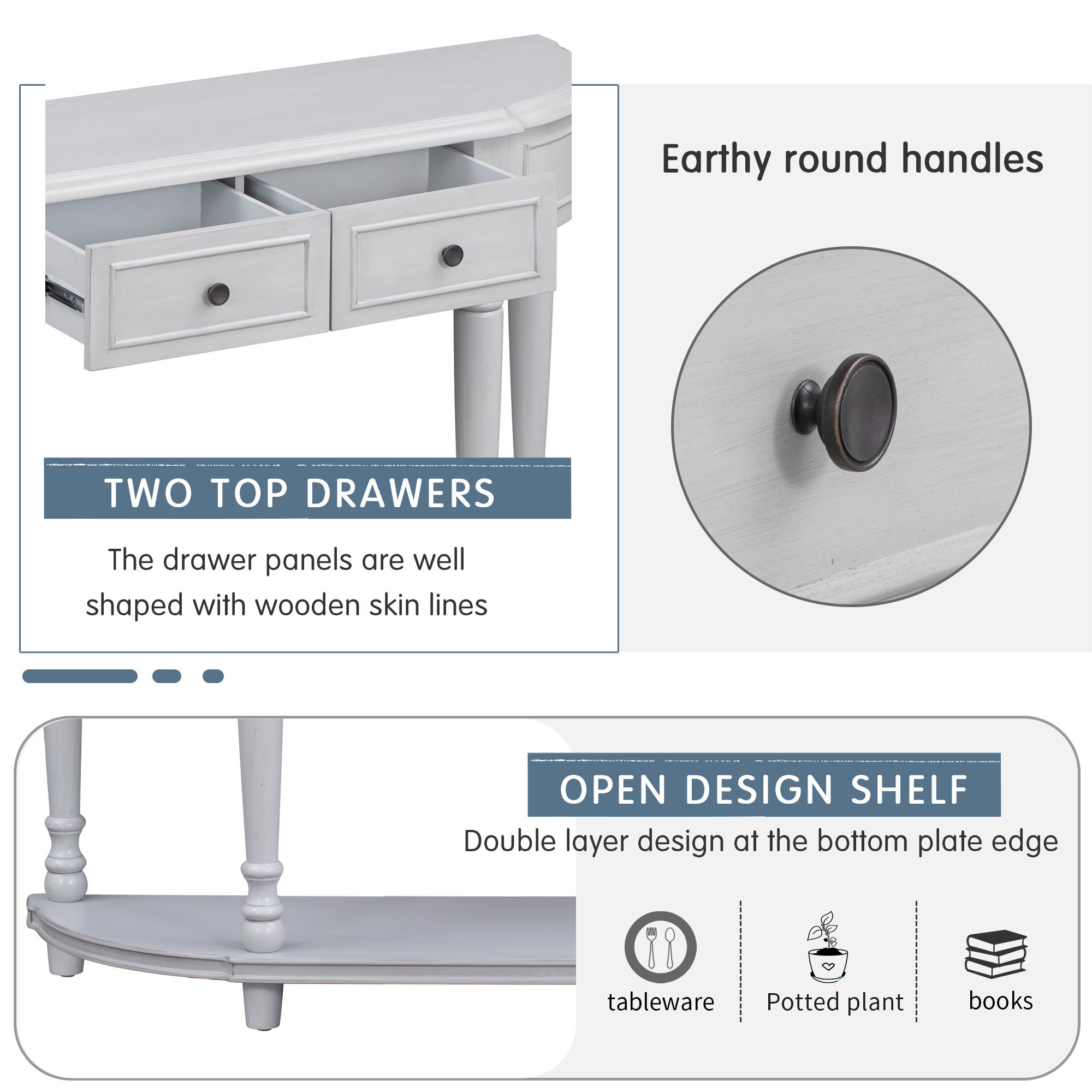 TWO TOP DRAWERS

The drawer panels are well shaped with wooden skin lines

Earthy round handles

OPEN DESIGN SHELF

Double layer design at the bottom plate edge

tableware

Potted plant

books